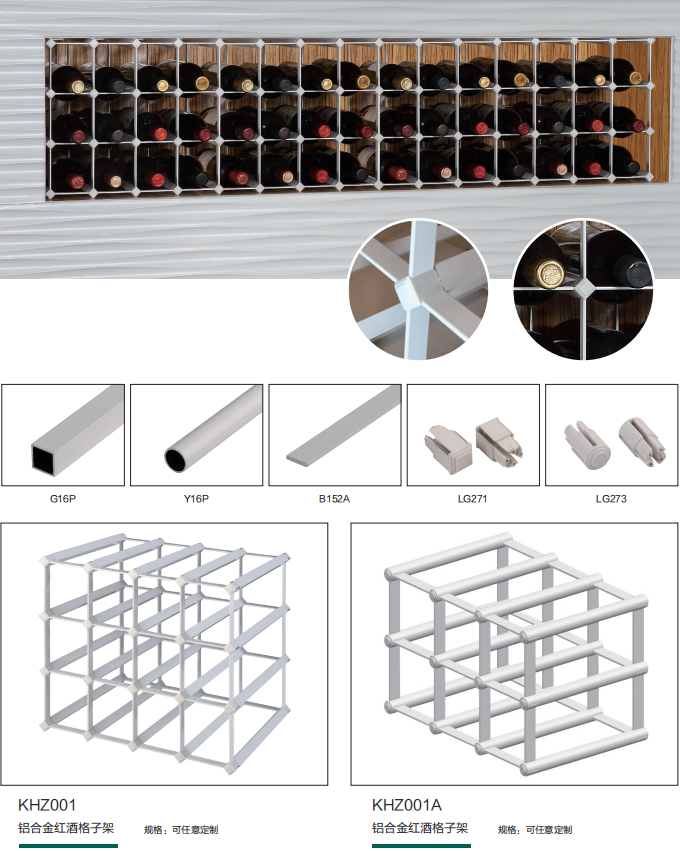 G16P

Y16P

B152A

LG271

LG273

KHZ001

铝合金红酒格子架

规格：可任意定制

KHZ001A

铝合金红酒格子架

规格：可任意定制